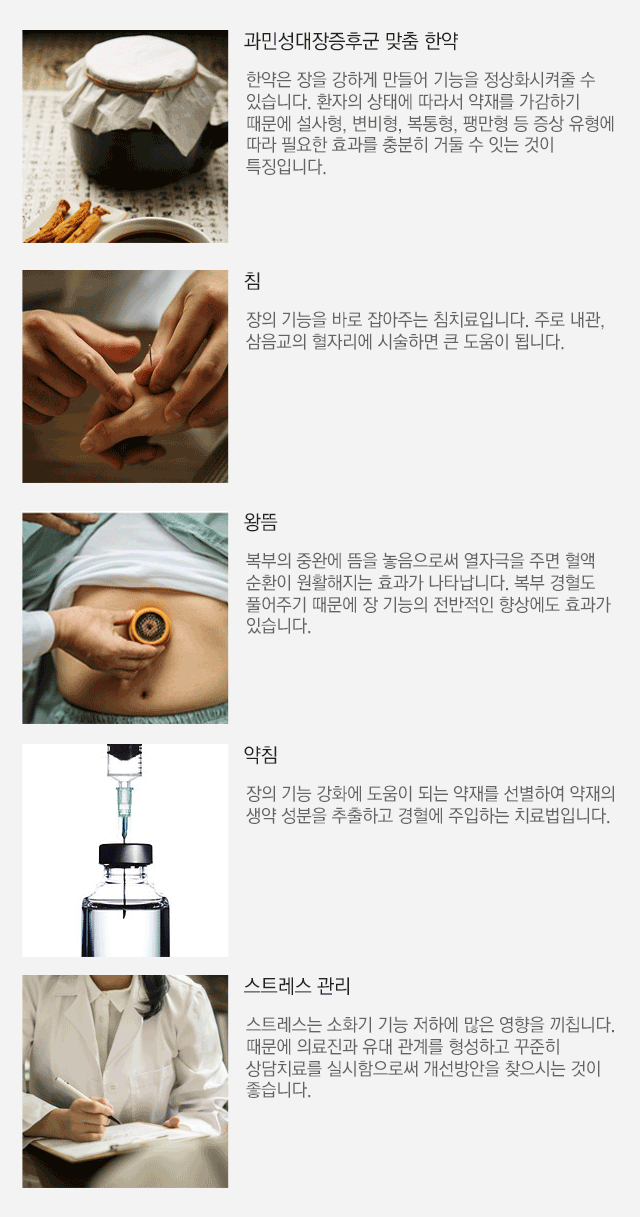 과민성대장증후군 맞춤 한약

한약은 장을 강하게 만들어 기능을 정상화시켜줄 수 있습니다. 환자의 상태에 따라서 약재를 가감하기 때문에 설사형, 변비형, 복통형, 팽만형 등 증상 유형에 따라 필요한 효과를 충분히 거둘 수 잇는 것이 특징입니다.

침

장의 기능을 바로 잡아주는 침치료입니다. 주로 내관, 삼음교의 혈자리에 시술하면 큰 도움이 됩니다.

왕뜸

복부의 중완에 뜸을 놓음으로써 열자극을 주면 혈액 순환이 원활해지는 효과가 나타납니다. 복부 경혈도 풀어주기 때문에 장 기능의 전반적인 향상에도 효과가 있습니다.

약침

장의 기능 강화에 도움이 되는 약재를 선별하여 약재의 생약 성분을 추출하고 경혈에 주입하는 치료법입니다.

스트레스 관리

스트레스는 소화기 기능 저하에 많은 영향을 끼칩니다. 때문에 의료진과 유대 관계를 형성하고 꾸준히 상담치료를 실시함으로써 개선방안을 찾으시는 것이 좋습니다.