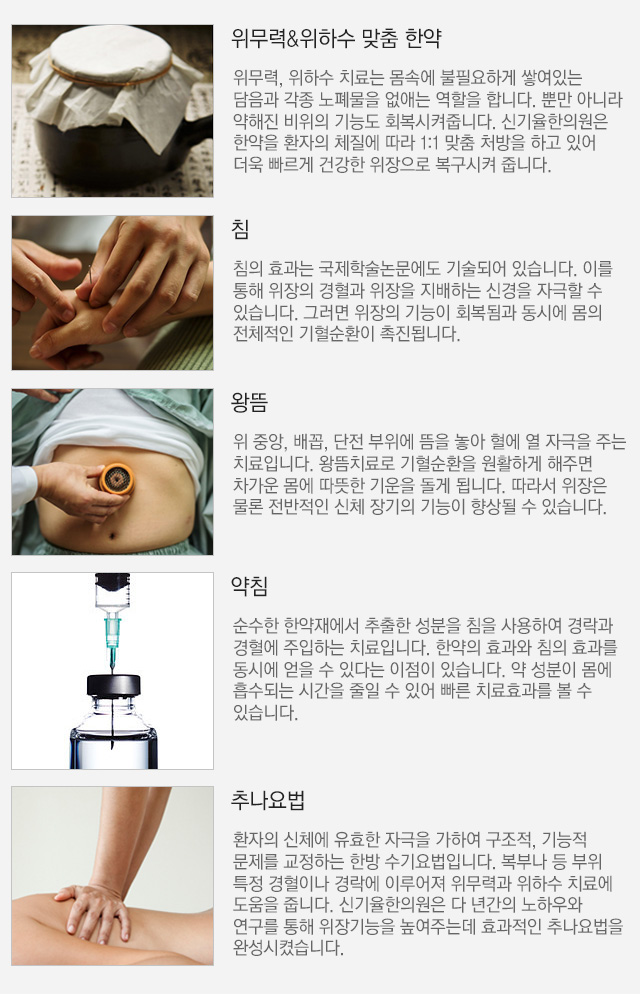 위무력&위하수 맞춤 한약

위무력, 위하수 치료는 몸속에 불필요하게 쌓여있는 담음과 각종 노폐물을 없애는 역할을 합니다. 뿐만 아니라 약해진 비위의 기능도 회복시켜줍니다. 신기율한의원은 한약을 환자의 체질에 따라 1:1 맞춤 처방을 하고 있어 더욱 빠르게 건강한 위장으로 복구시켜 줍니다.

침

침의 효과는 국제학술논문에도 기술되어 있습니다. 이를 통해 위장의 경혈과 위장을 지배하는 신경을 자극할 수 있습니다. 그러면 위장의 기능이 회복됨과 동시에 몸의 전체적인 기혈순환이 촉진됩니다.

왕뜸

위 중앙, 배꼽, 단전 부위에 뜸을 놓아 혈에 열 자극을 주는 치료입니다. 왕뜸치료로 기혈순환을 원활하게 해주면 차가운 몸에 따뜻한 기운을 돌게 됩니다. 따라서 위장은 물론 전반적인 신체 장기의 기능이 향상될 수 있습니다.

약침

순수한 한약재에서 추출한 성분을 침을 사용하여 경락과 경혈에 주입하는 치료입니다. 한약의 효과와 침의 효과를 동시에 얻을 수 있다는 이점이 있습니다. 약 성분이 몸에 흡수되는 시간을 줄일 수 있어 빠른 치료효과를 볼 수 있습니다.

추나요법

환자의 신체에 유효한 자극을 가하여 구조적, 기능적 문제를 교정하는 한방 수기요법입니다. 복부나 등 부위 특정 경혈이나 경락에 이루어져 위무력과 위하수 치료에 도움을 줍니다. 신기율한의원은 다 년간의 노하우와 연구를 통해 위장기능을 높여주는데 효과적인 추나요법을 완성시켰습니다.