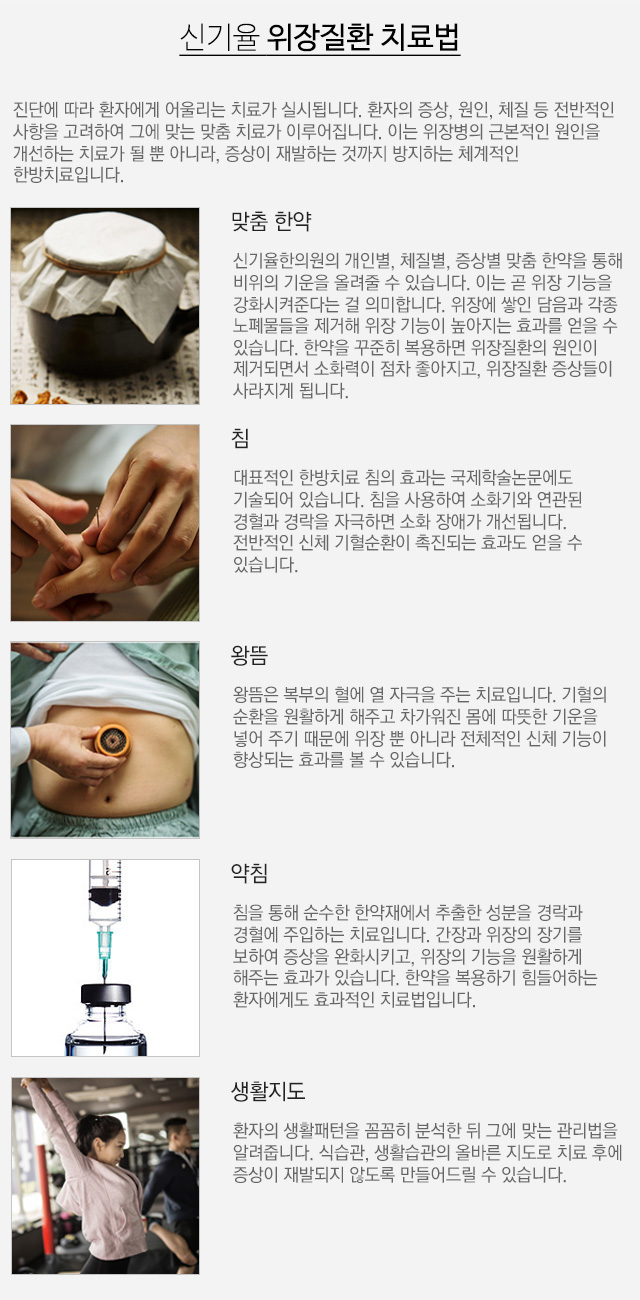 신기율 위장질환 치료법

진단에 따라 환자에게 어울리는 치료가 실시됩니다. 환자의 증상, 원인, 체질 등 전반적인 사항을 고려하여 그에 맞는 맞춤 치료가 이루어집니다. 이는 위장병의 근본적인 원인을 개선하는 치료가 될 뿐 아니라, 증상이 재발하는 것까지 방지하는 체계적인 한방치료입니다.

맞춤 한약

신기율한의원의 개인별, 체질별, 증상별 맞춤 한약을 통해 비위의 기운을 올려줄 수 있습니다. 이는 곧 위장 기능을 강화시켜준다는 걸 의미합니다. 위장에 쌓인 담음과 각종 노폐물들을 제거해 위장 기능이 높아지는 효과를 얻을 수 있습니다. 한약을 꾸준히 복용하면 위장질환의 원인이 제거되면서 소화력이 점차 좋아지고, 위장질환 증상들이 사라지게 됩니다.

침

대표적인 한방치료 침의 효과는 국제학술논문에도 기술되어 있습니다. 침을 사용하여 소화기와 연관된 경혈과 경락을 자극하면 소화 장애가 개선됩니다. 전반적인 신체 기혈순환이 촉진되는 효과도 얻을 수 있습니다.

왕뜸

왕뜸은 복부의 혈에 열 자극을 주는 치료입니다. 기혈의 순환을 원활하게 해주고 차가워진 몸에 따뜻한 기운을 넣어 주기 때문에 위장 뿐 아니라 전체적인 신체 기능이 향상되는 효과를 볼 수 있습니다.

약침

침을 통해 순수한 한약재에서 추출한 성분을 경락과 경혈에 주입하는 치료입니다. 간장과 위장의 장기를 보하여 증상을 완화시키고, 위장의 기능을 원활하게 해주는 효과가 있습니다. 한약을 복용하기 힘들어하는 환자에게도 효과적인 치료법입니다.

생활지도

환자의 생활패턴을 꼼꼼히 분석한 뒤 그에 맞는 관리법을 알려줍니다. 식습관, 생활습관의 올바른 지도로 치료 후에 증상이 재발되지 않도록 만들어드릴 수 있습니다.