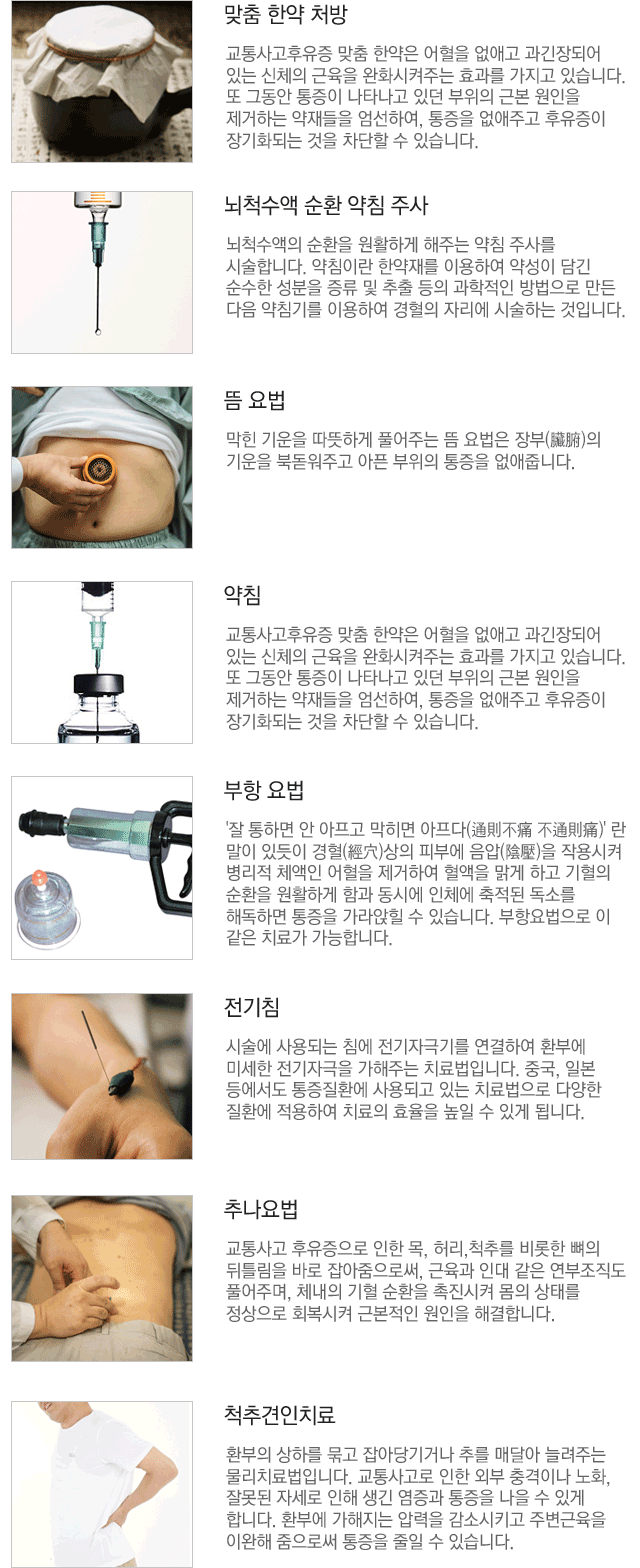 맞춤 한약 처방

교통사고후유증 맞춤 한약은 어혈을 없애고 과긴장되어 있는 신체의 근육을 완화시켜주는 효과를 가지고 있습니다. 또 그동안 통증이 나타나고 있던 부위의 근본 원인을 제거하는 약재들을 엄선하여, 통증을 없애주고 후유증이 장기화되는 것을 차단할 수 있습니다.

뇌척수액 순환 약침 주사

뇌척수액의 순환을 원활하게 해주는 약침 주사를 시술합니다. 약침이란 한약재를 이용하여 약성이 담긴 순수한 성분을 증류 및 추출 등의 과학적인 방법으로 만든 다음 약침기를 이용하여 경혈의 자리에 시술하는 것입니다.

뜸 요법

막힌 기운을 따뜻하게 풀어주는 뜸 요법은 장부(臟腑)의 기운을 북돋워주고 아픈 부위의 통증을 없애줍니다.

약침

교통사고후유증 맞춤 한약은 어혈을 없애고 과긴장되어 있는 신체의 근육을 완화시켜주는 효과를 가지고 있습니다. 또 그동안 통증이 나타나고 있던 부위의 근본 원인을 제거하는 약재들을 엄선하여, 통증을 없애주고 후유증이 장기화되는 것을 차단할 수 있습니다.

부항 요법

'잘 통하면 안 아프고 막히면 아프다(通則不痛 不通則痛)' 란 말이 있듯이 경혈(經穴)상의 피부에 음압(陰壓)을 작용시켜 병리적 체액인 어혈을 제거하여 혈액을 맑게 하고 기혈의 순환을 원활하게 함과 동시에 인체에 축적된 독소를 해독하면 통증을 가라앉힐 수 있습니다. 부항요법으로 이 같은 치료가 가능합니다.

전기침

시술에 사용되는 침에 전기자극기를 연결하여 환부에 미세한 전기자극을 가해주는 치료법입니다. 중국, 일본 등에서도 통증질환에 사용되고 있는 치료법으로 다양한 질환에 적용하여 치료의 효율을 높일 수 있게 됩니다.

추나요법

교통사고 후유증으로 인한 목, 허리,척추를 비롯한 뼈의 뒤틀림을 바로 잡아줌으로써, 근육과 인대 같은 연부조직도 풀어주며, 체내의 기혈 순환을 촉진시켜 몸의 상태를 정상으로 회복시켜 근본적인 원인을 해결합니다.

척추견인치료

환부의 상하를 묶고 잡아당기거나 추를 매달아 늘려주는 물리치료법입니다. 교통사고로 인한 외부 충격이나 노화, 잘못된 자세로 인해 생긴 염증과 통증을 나을 수 있게 합니다. 환부에 가해지는 압력을 감소시키고 주변근육을 이완해 줌으로써 통증을 줄일 수 있습니다.